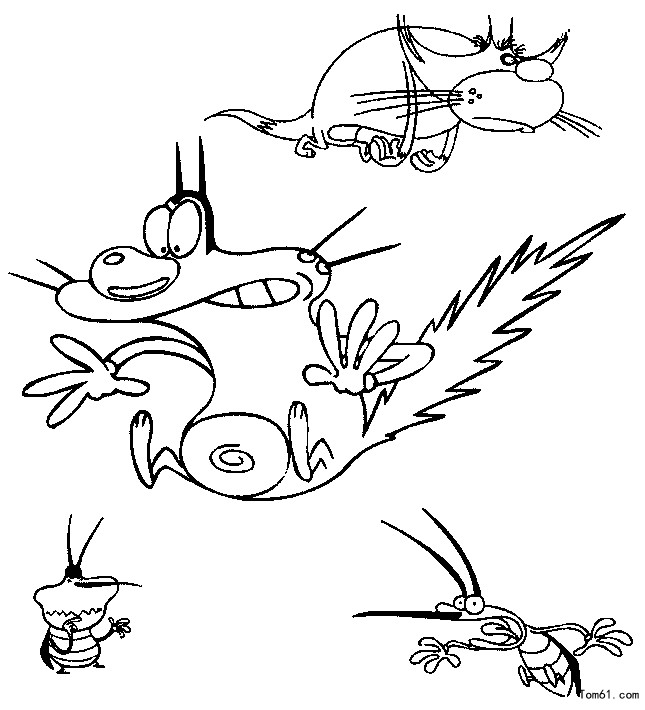 Tom61.com