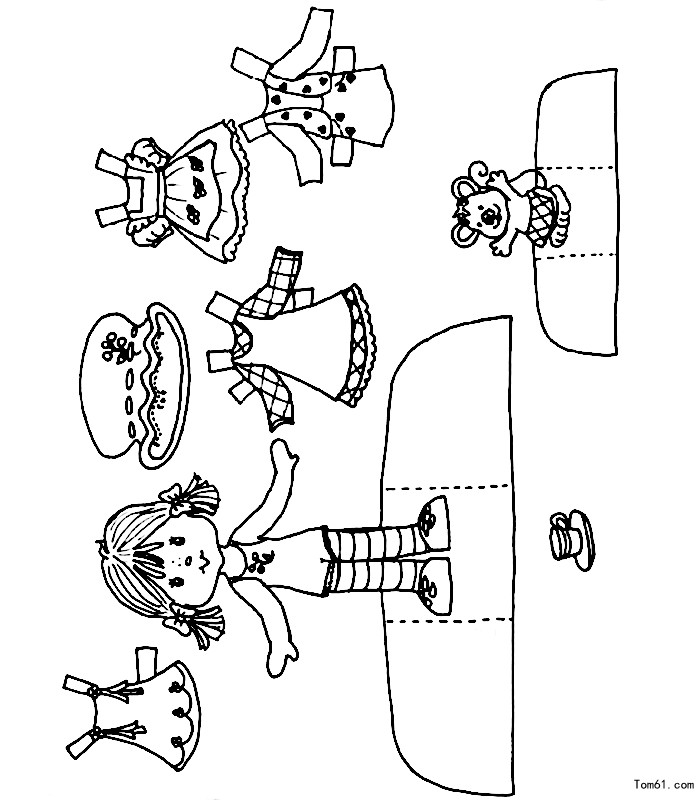 Tom61.com