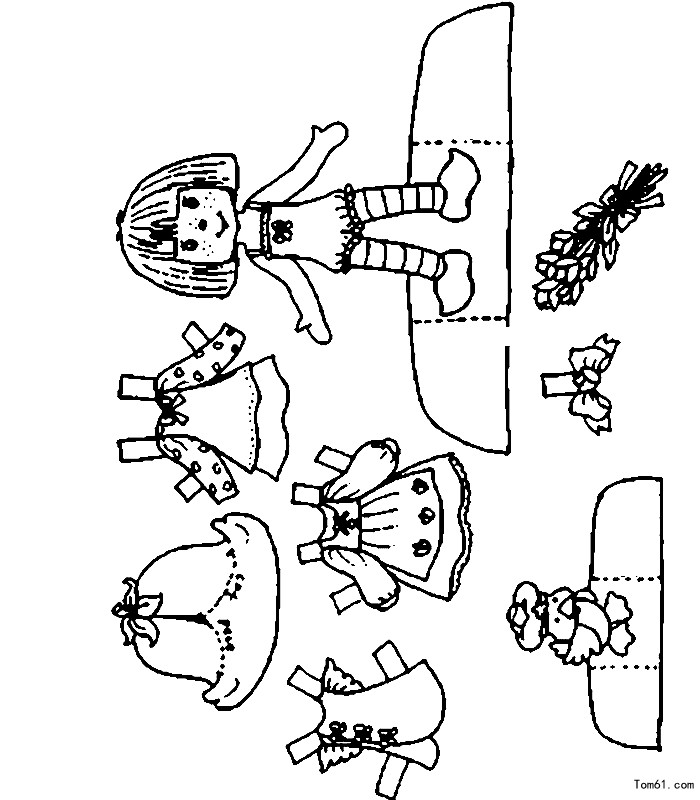 Tom61.com