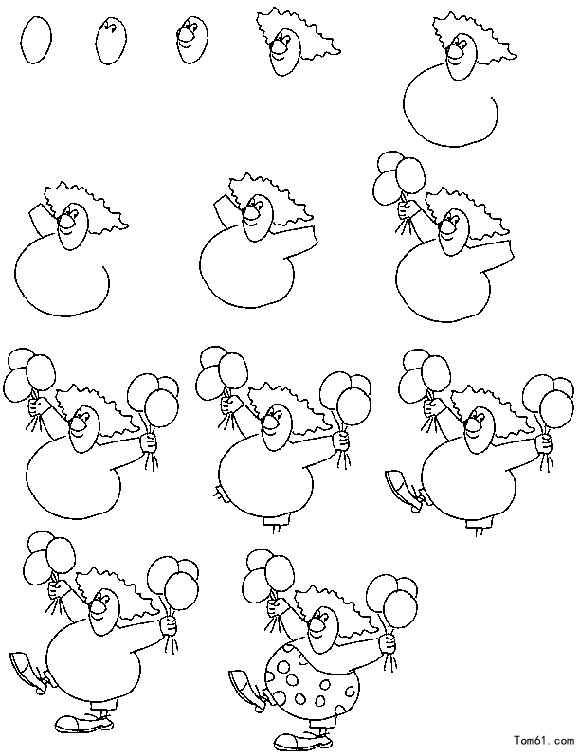 Tom61.com