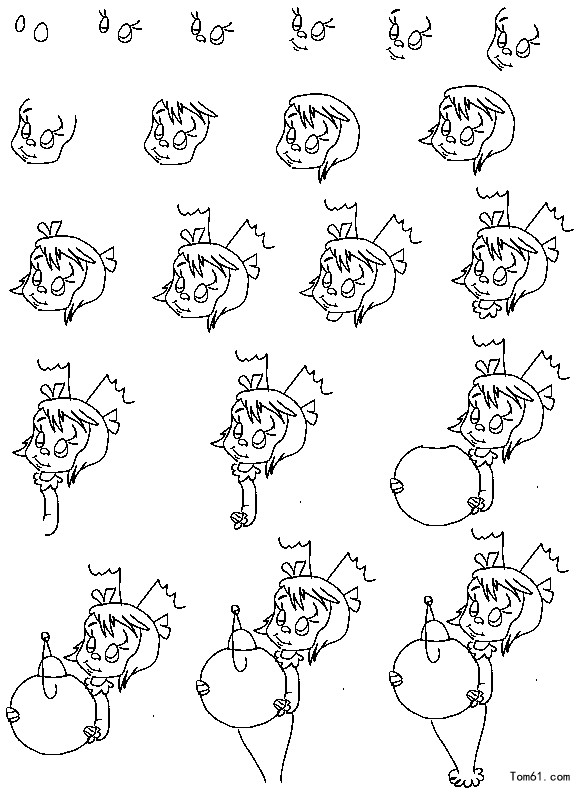 Tom61.com