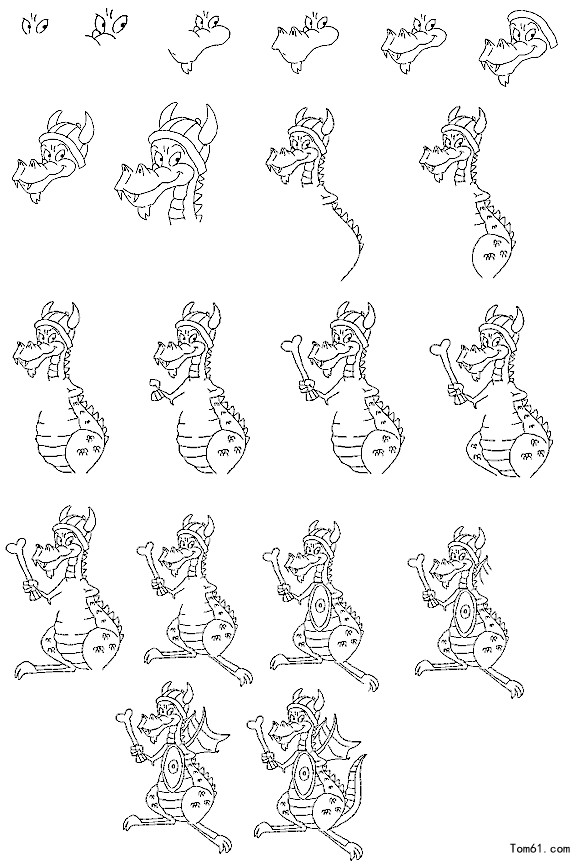 Tom61.com