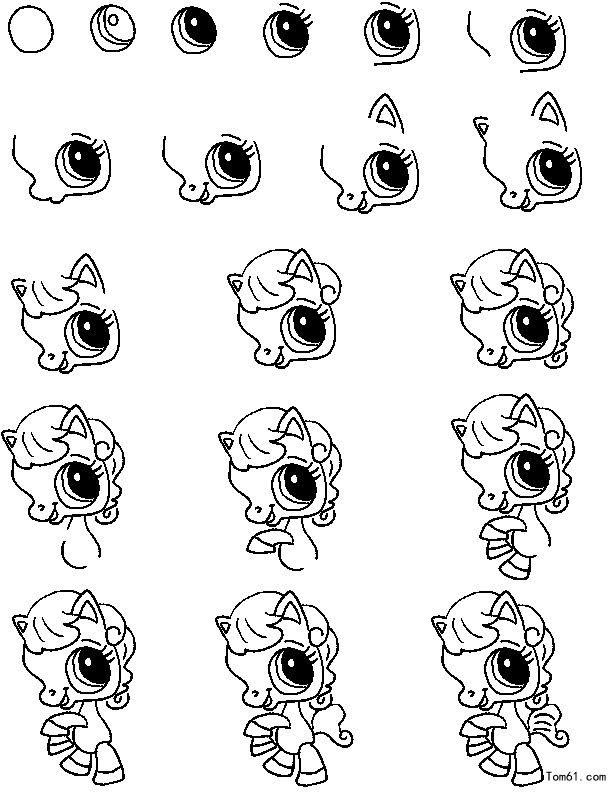 Tom61.com