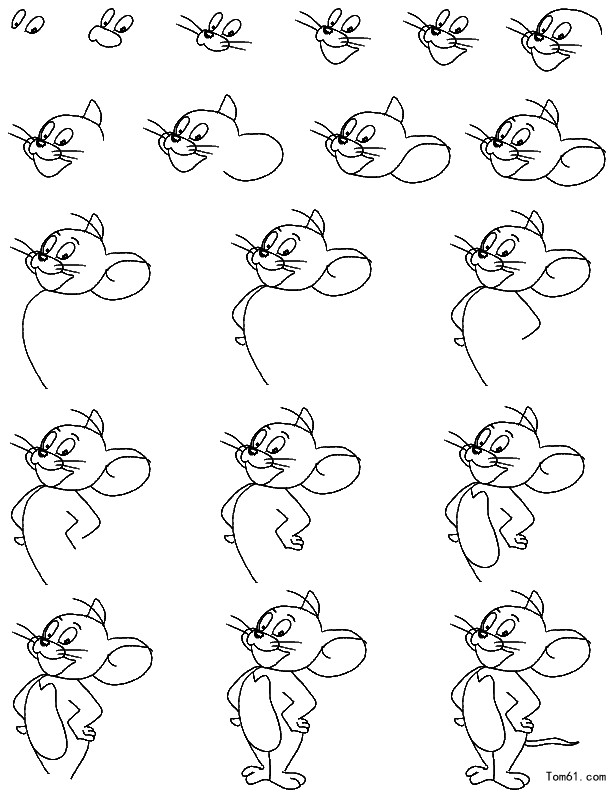 Tom61.com