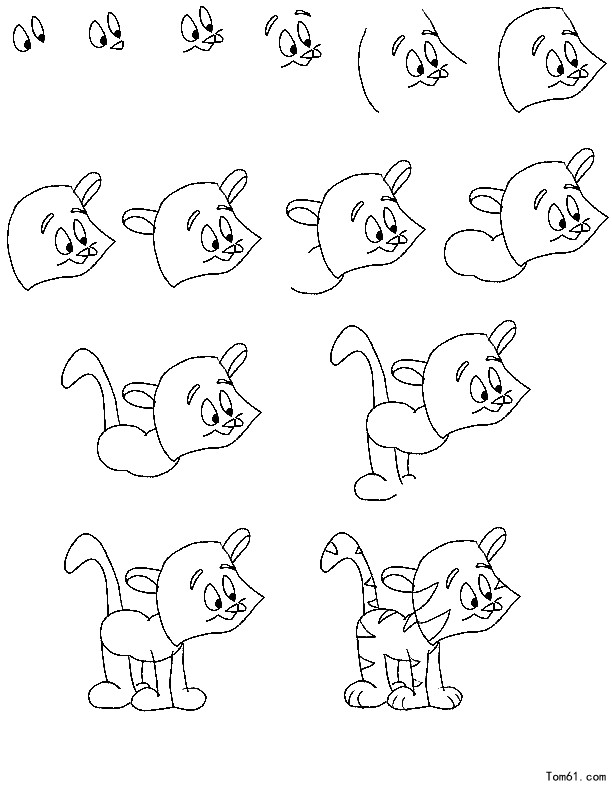 Tom61.com