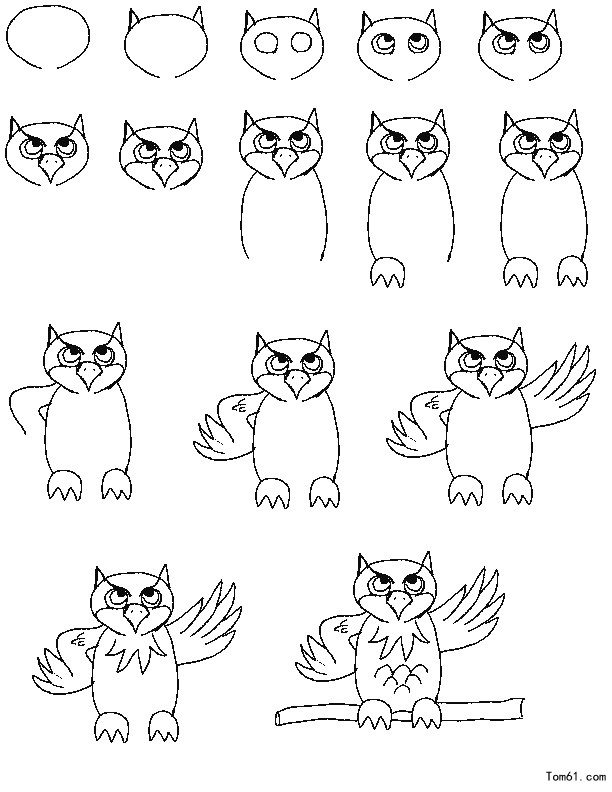 Tom61.com