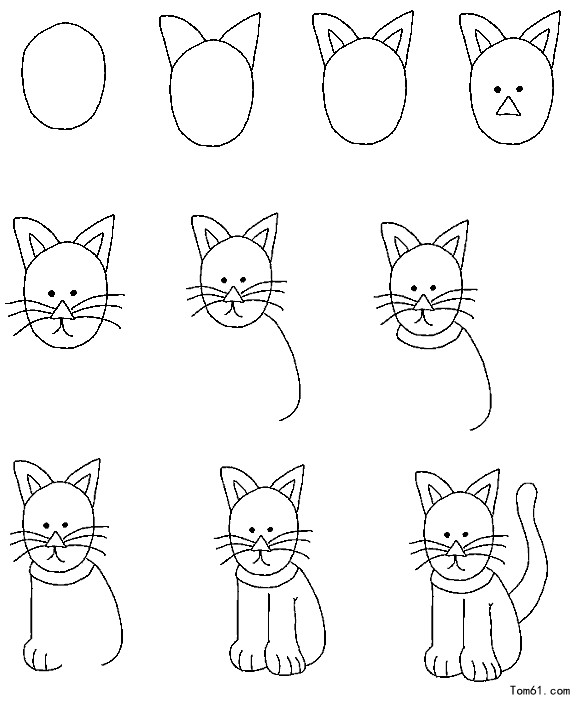 Tom61.com