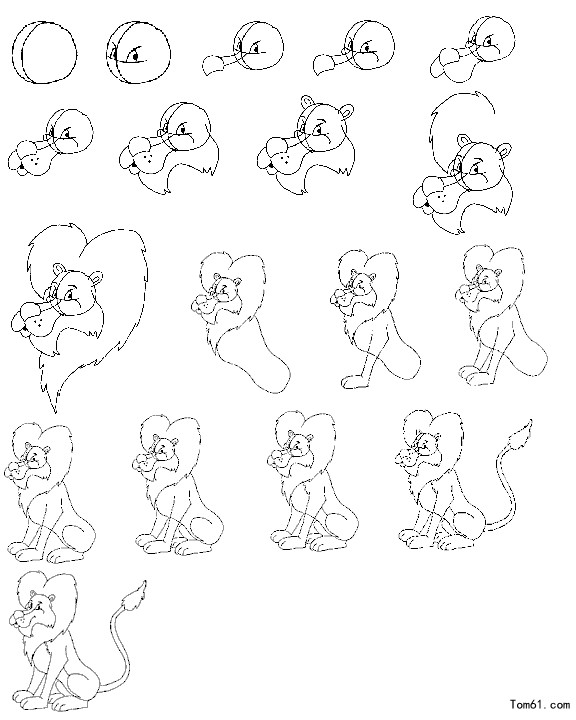 Tom61.com