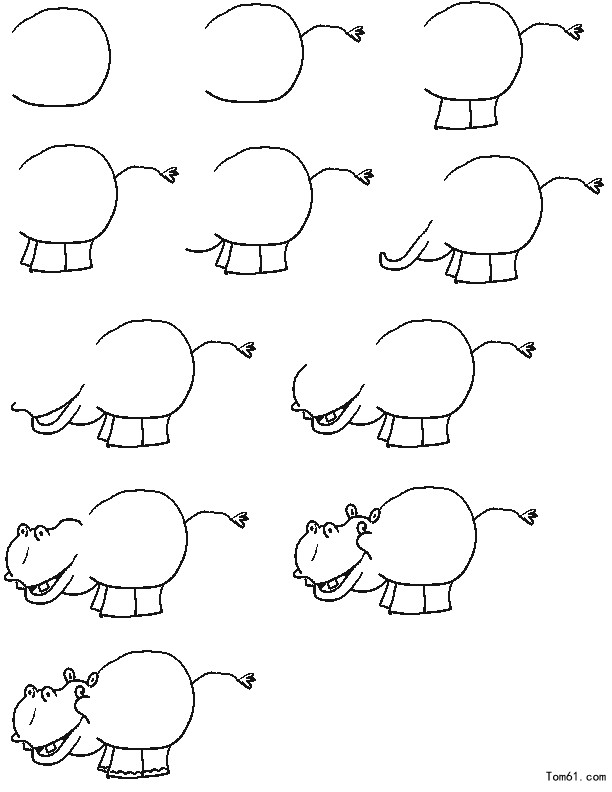 Tom61.com