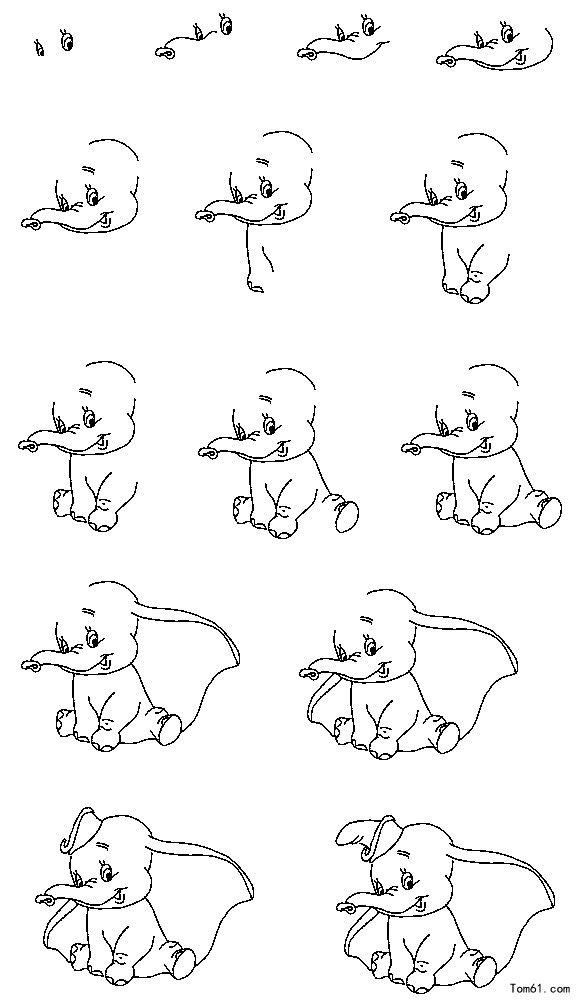 Tom61.com