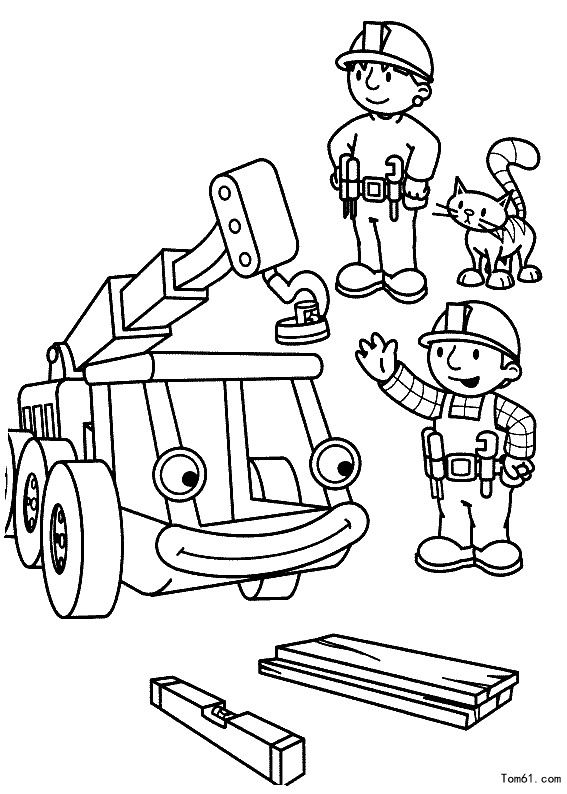 Tom61.com