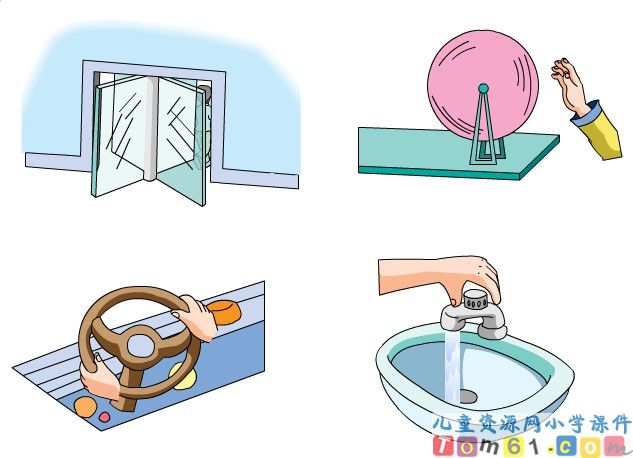 儿童资源网小学课件
Tom61.com