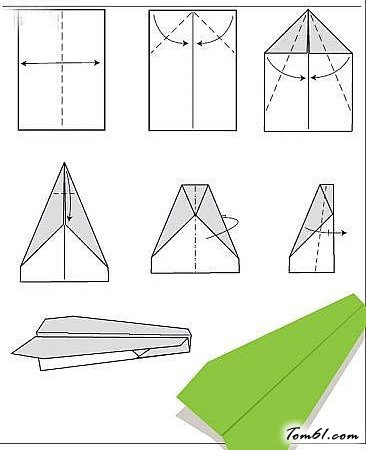 Tom61.com