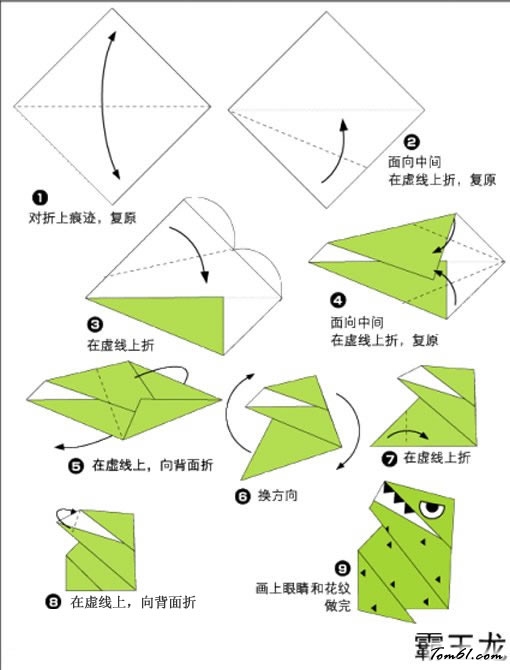 ❶ 对折上痕迹，复原

❷ 面向中间
在虚线上折，复原

❸ 在虚线上折

❹ 面向中间
在虚线上折，复原

❺ 在虚线上，向背面折

❻ 换方向

❼ 在虚线上折

❽ 在虚线上，向背面折

❾ 画上眼睛和花纹
做完

霸王龙
Tom61.com