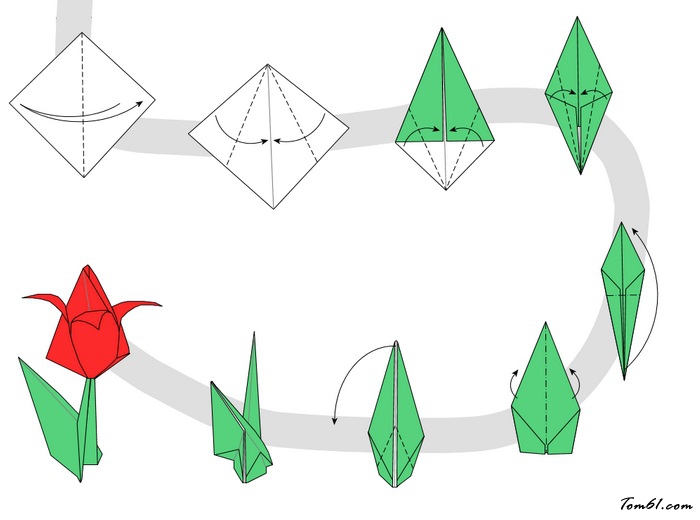 Tom61.com