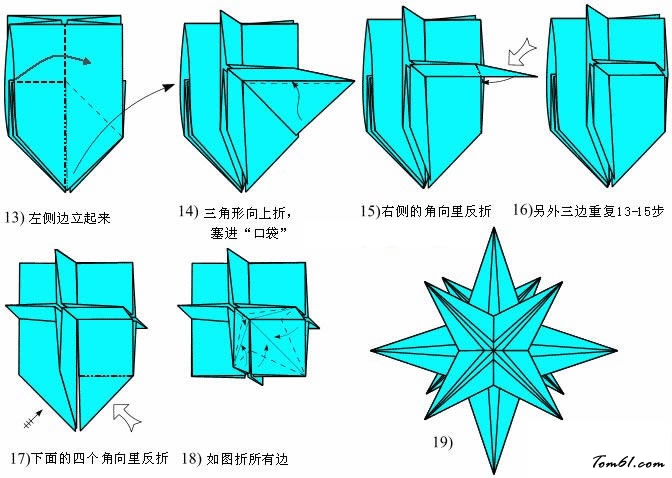 13) 左侧边立起来

14) 三角形向上折，塞进“口袋”

15)右侧的角向里反折

16)另外三边重复13-15步

17)下面的四个角向里反折

18) 如图折所有边

19)

Tom61.com