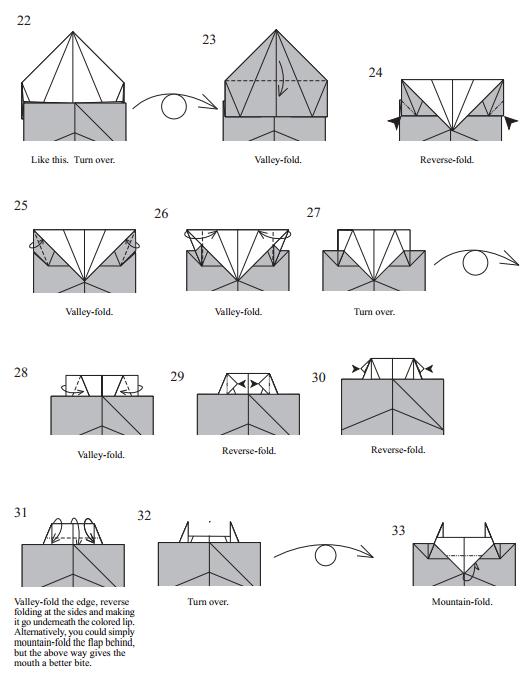 22

Like this. Turn over.

23

Valley-fold.

24

Reverse-fold.

25

Valley-fold.

26

Valley-fold.

27

Turn over.

28

Valley-fold.

29

Reverse-fold.

30

Reverse-fold.

31

Valley-fold the edge, reverse folding at the sides and making it go underneath the colored lip. Alternatively, you could simply mountain-fold the flap behind, but the above way gives the mouth a better bite.

32

Turn over.

33

Mountain-fold.