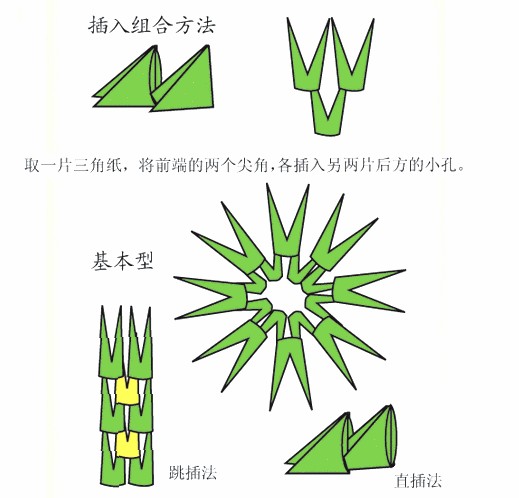 插入组合方法

取一片三角纸，将前端的两个尖角,各插入另两片后方的小孔。

基本型

跳插法

直插法