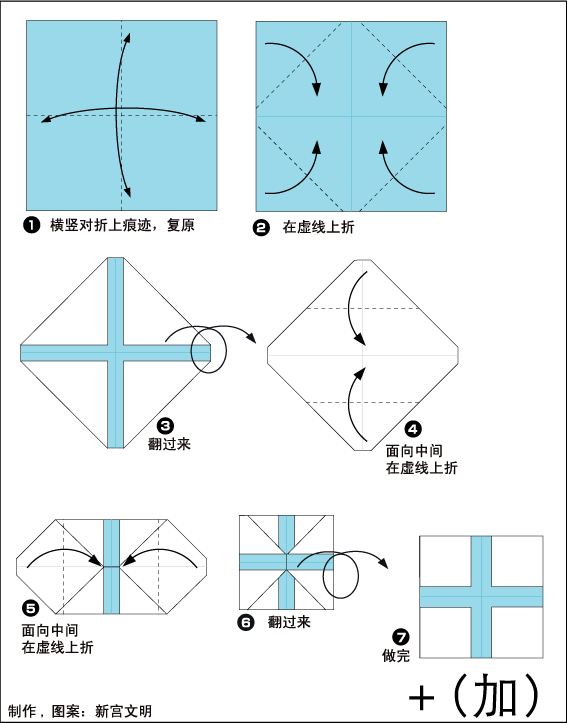 ❶ 横竖对折上痕迹，复原

❷ 在虚线上折

❸ 翻过来

❹ 面向中间
在虚线上折

❺ 面向中间
在虚线上折

❻ 翻过来

❼ 做完

+（加）

制作，图案：新宫文明