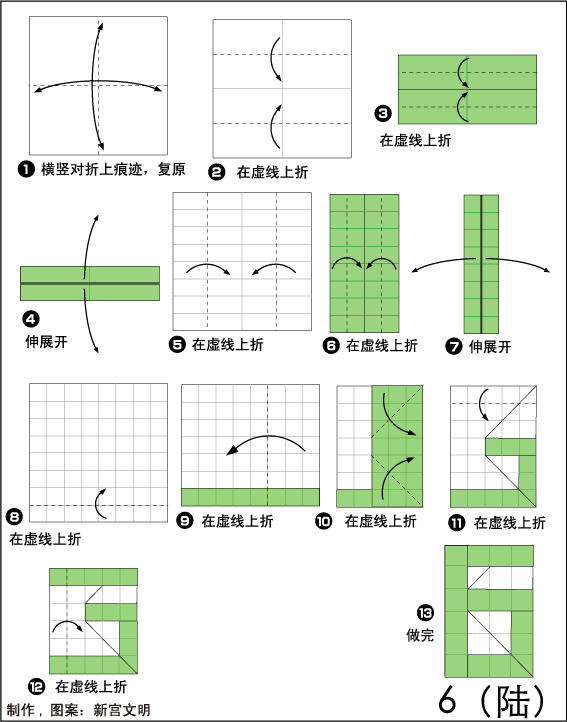 ❶ 横竖对折上痕迹，复原

❷ 在虚线上折

❸ 在虚线上折

❹ 伸展开

❺ 在虚线上折

❻ 在虚线上折

❼ 伸展开

❽ 在虚线上折

❾ 在虚线上折

❿ 在虚线上折

⓫ 在虚线上折

⓬ 在虚线上折

⓭ 做完

制作，图案：新宫文明

6（陆）