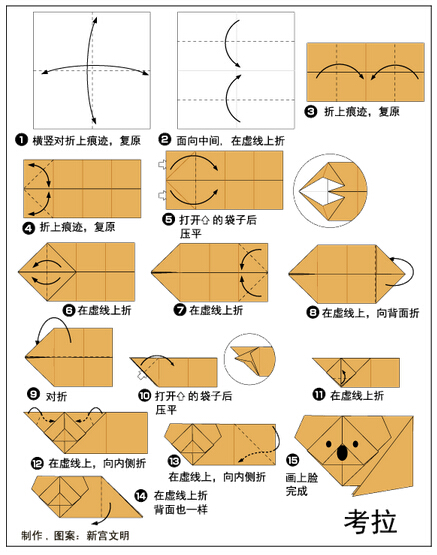 ❶ 横竖对折上痕迹，复原

❷ 面向中间，在虚线上折

❸ 折上痕迹，复原

❹ 折上痕迹，复原

❺ 打开⇧的袋子后压平

❻ 在虚线上折

❼ 在虚线上折

❽ 在虚线上，向背面折

❾ 对折

❿ 打开⇧的袋子后压平

⓫ 在虚线上折

⓬ 在虚线上，向内侧折

⓭ 在虚线上，向内侧折

⓮ 在虚线上折 背面也一样

⓯ 画上脸 完成

考拉

制作．图案：新宫文明