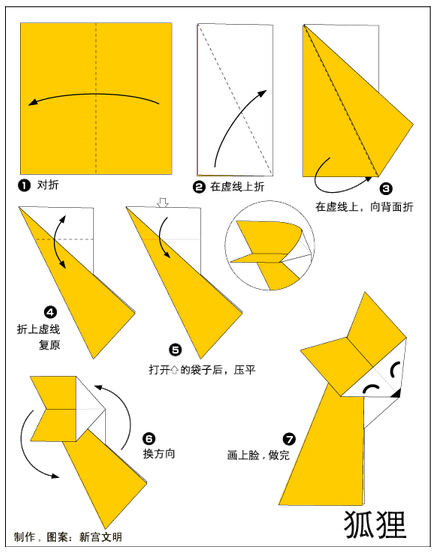 ❶ 对折

❷ 在虚线上折

❸ 在虚线上，向背面折

❹ 折上虚线 复原

❺ 打开⇧的袋子后，压平

❻ 换方向

❼ 画上脸，做完

狐狸

制作，图案：新宫文明