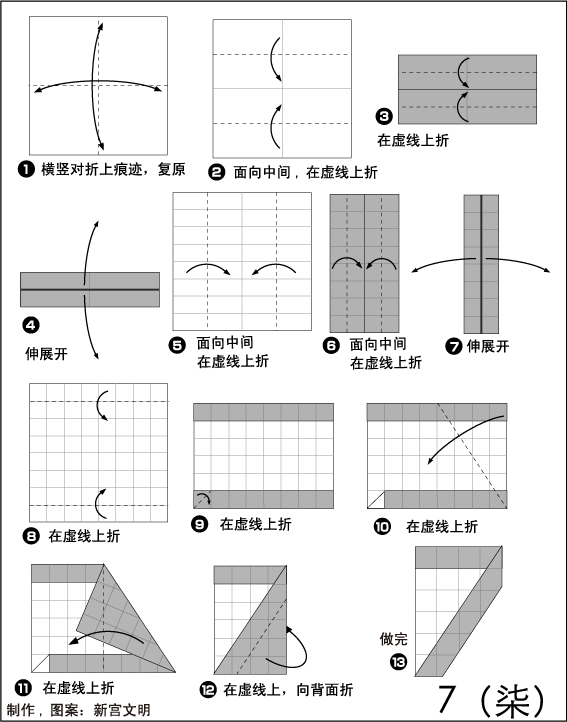 ❶ 横竖对折上痕迹，复原

❷ 面向中间，在虚线上折

❸ 在虚线上折

❹ 伸展开

❺ 面向中间 在虚线上折

❻ 面向中间 在虚线上折

❼ 伸展开

❽ 在虚线上折

❾ 在虚线上折

❿ 在虚线上折

⓫ 在虚线上折

⓬ 在虚线上，向背面折

做完 ⓭

7（柒）

制作，图案：新宫文明