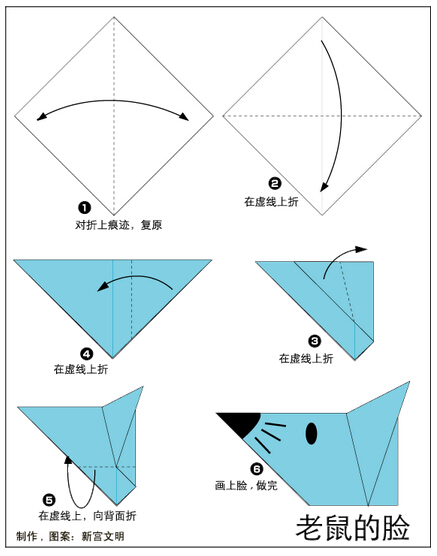 ❶
对折上痕迹，复原

❷
在虚线上折

❹
在虚线上折

❸
在虚线上折

❺
在虚线上，向背面折

❻
画上脸，做完

制作，图案：新宫文明

老鼠的脸