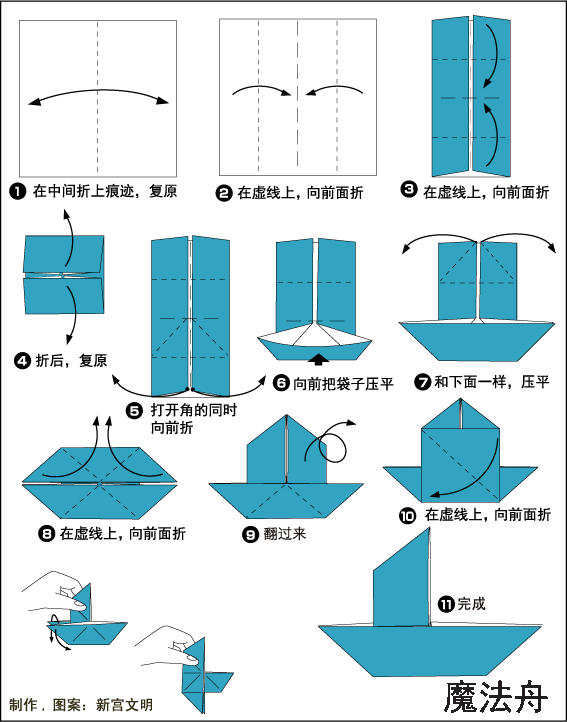 ❶ 在中间折上痕迹，复原

❷ 在虚线上，向前面折

❸ 在虚线上，向前面折

❹ 折后，复原

❺ 打开角的同时向前折

❻ 向前把袋子压平

❼ 和下面一样，压平

❽ 在虚线上，向前面折

❾ 翻过来

❿ 在虚线上，向前面折

⓫ 完成

制作，图案：新宫文明

魔法舟