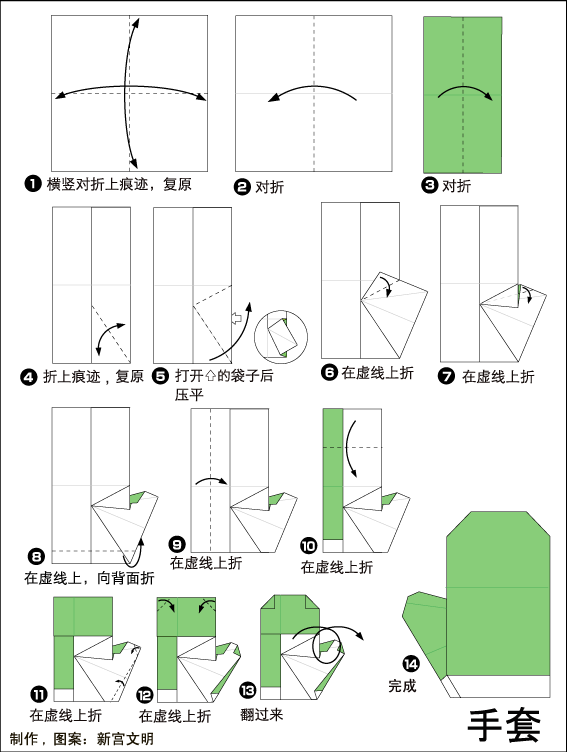 ❶ 横竖对折上痕迹，复原

❷ 对折

❸ 对折

❹ 折上痕迹，复原

❺ 打开⇧的袋子后压平

❻ 在虚线上折

❼ 在虚线上折

❽ 在虚线上，向背面折

❾ 在虚线上折

❿ 在虚线上折

⓫ 在虚线上折

⓬ 在虚线上折

⓭ 翻过来

⓮ 完成

手套

制作，图案：新宫文明