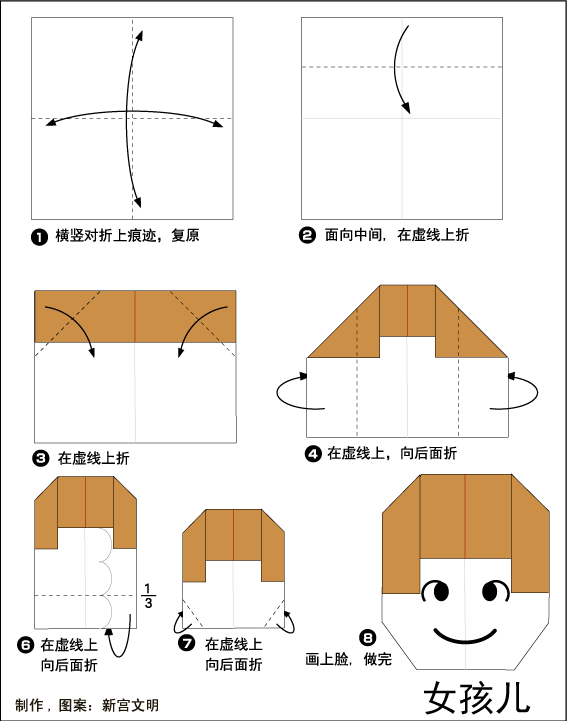 ❶ 横竖对折上痕迹，复原

❷ 面向中间，在虚线上折

❸ 在虚线上折

❹ 在虚线上，向后面折

$\frac{1}{3}$

❻ 在虚线上
向后面折

❼ 在虚线上
向后面折

❽
画上脸，做完

制作，图案：新宫文明

女孩儿