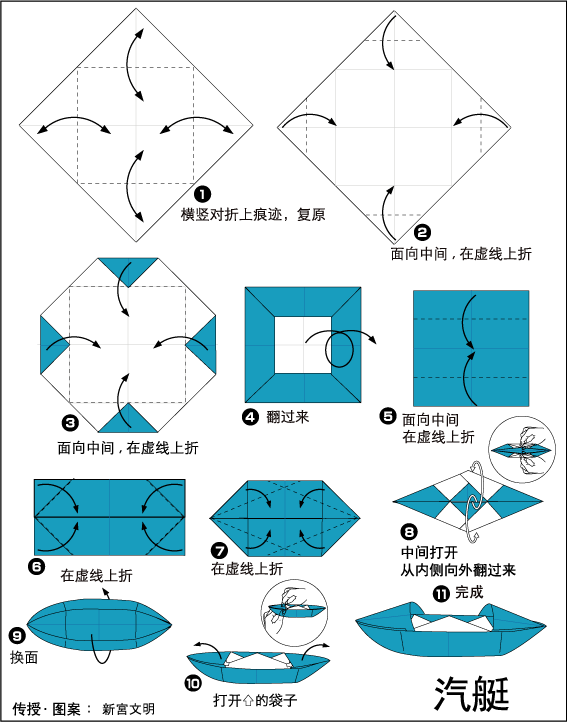 ❶ 横竖对折上痕迹，复原

❷ 面向中间，在虚线上折

❸ 面向中间，在虚线上折

❹ 翻过来

❺ 面向中间 在虚线上折

❻ 在虚线上折

❼ 在虚线上折

❽ 中间打开 从内侧向外翻过来

❾ 换面

❿ 打开⇧的袋子

⓫ 完成

传授·图案： 新宫文明

汽艇