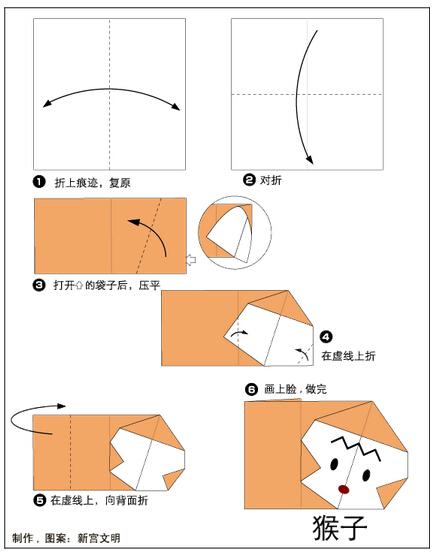 ❶ 折上痕迹，复原

❷ 对折

❸ 打开⇧的袋子后，压平

❹ 在虚线上折

❺ 在虚线上，向背面折

❻ 画上脸，做完

猴子

制作，图案：新宫文明