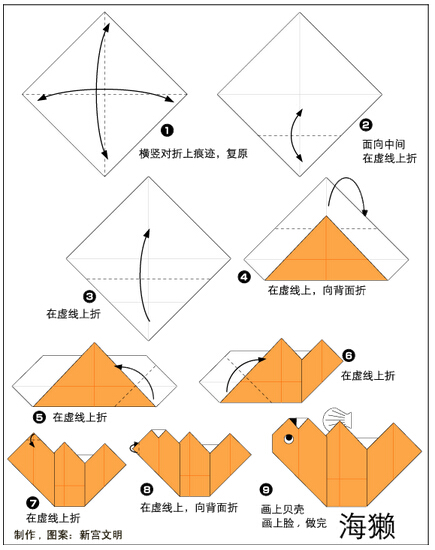 ❶ 横竖对折上痕迹，复原

❷ 面向中间 在虚线上折

❸ 在虚线上折

❹ 在虚线上，向背面折

❺ 在虚线上折

❻ 在虚线上折

❼ 在虚线上折

❽ 在虚线上，向背面折

❾ 画上贝壳 画上脸，做完

海獭

制作，图案：新宫文明