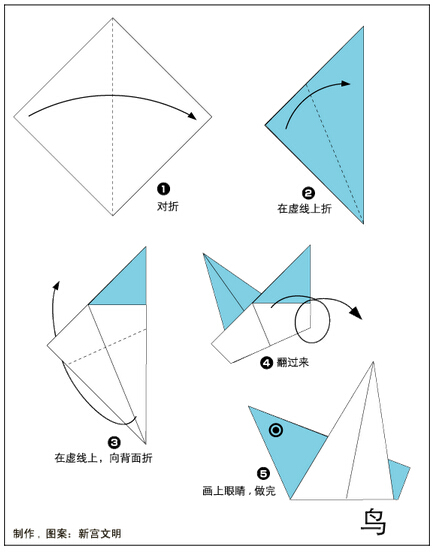 ❶
对折

❷
在虚线上折

❸
在虚线上，向背面折

❹ 翻过来

❺
画上眼睛，做完

鸟

制作．图案：新宫文明