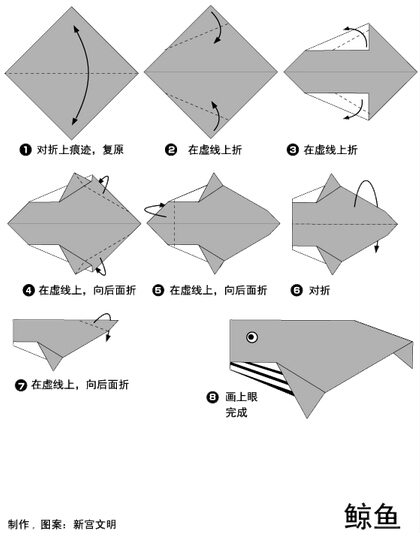 ❶ 对折上痕迹，复原

❷ 在虚线上折

❸ 在虚线上折

❹ 在虚线上，向后面折

❺ 在虚线上，向后面折

❻ 对折

❼ 在虚线上，向后面折

❽ 画上眼
完成

制作，图案：新宫文明

鲸鱼