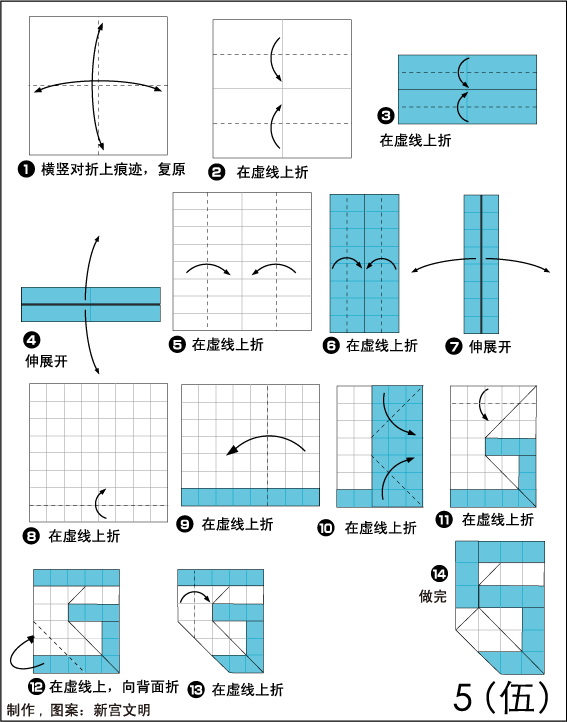 ❶ 横竖对折上痕迹，复原

❷ 在虚线上折

❸ 在虚线上折

❹ 伸展开

❺ 在虚线上折

❻ 在虚线上折

❼ 伸展开

❽ 在虚线上折

❾ 在虚线上折

❿ 在虚线上折

⓫ 在虚线上折

⓬ 在虚线上，向背面折

⓭ 在虚线上折

⓮ 做完

5（伍）

制作，图案：新宫文明