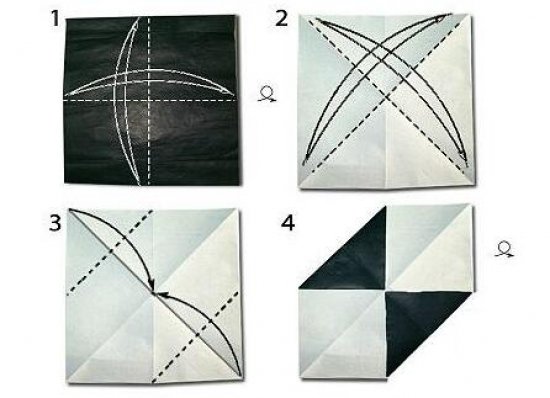 1

2

3

4