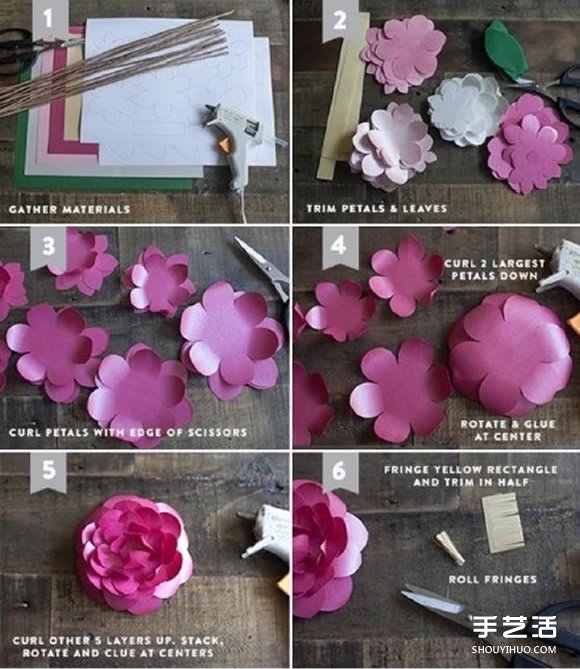 1

GATHER MATERIALS

2

TRIM PETALS & LEAVES

3

CURL PETALS WITH EDGE OF SCISSORS

4

CURL 2 LARGEST PETALS DOWN

ROTATE & GLUE AT CENTER

5

CURL OTHER 5 LAYERS UP. STACK, ROTATE AND CLUE AT CENTERS

6

FRINGE YELLOW RECTANGLE AND TRIM IN HALF

ROLL FRINGES

手艺活
SHOUYIHUO.COM