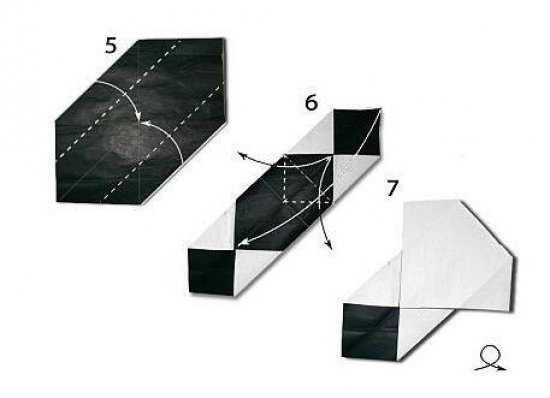 5

6

7