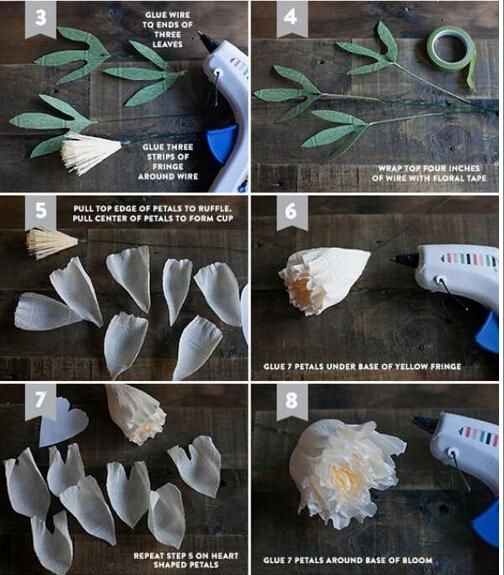 3

GLUE WIRE TO ENDS OF THREE LEAVES

GLUE THREE STRIPS OF FRINGE AROUND WIRE

4

WRAP TOP FOUR INCHES OF WIRE WITH FLORAL TAPE

5

PULL TOP EDGE OF PETALS TO RUFFLE. PULL CENTER OF PETALS TO FORM CUP

6

GLUE 7 PETALS UNDER BASE OF YELLOW FRINGE

7

REPEAT STEP 5 ON HEART SHAPED PETALS

8

GLUE 7 PETALS AROUND BASE OF BLOOM