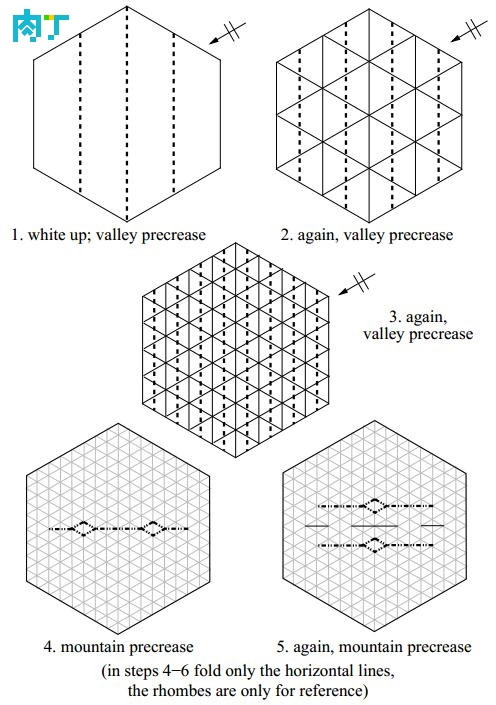 肉丁

1. white up; valley precrease

2. again, valley precrease

3. again, valley precrease

4. mountain precrease

5. again, mountain precrease

(in steps 4–6 fold only the horizontal lines, the rhombes are only for reference)