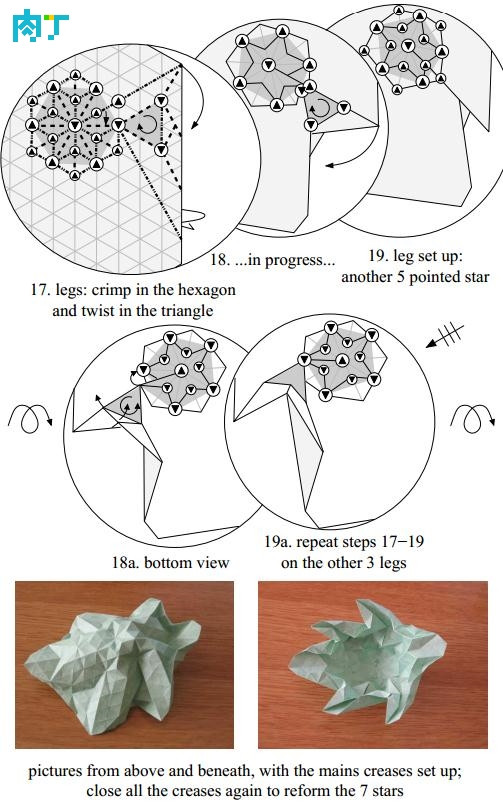 肉丁

17. legs: crimp in the hexagon and twist in the triangle

18. ...in progress...

19. leg set up: another 5 pointed star

18a. bottom view

19a. repeat steps 17−19 on the other 3 legs

pictures from above and beneath, with the mains creases set up; close all the creases again to reform the 7 stars