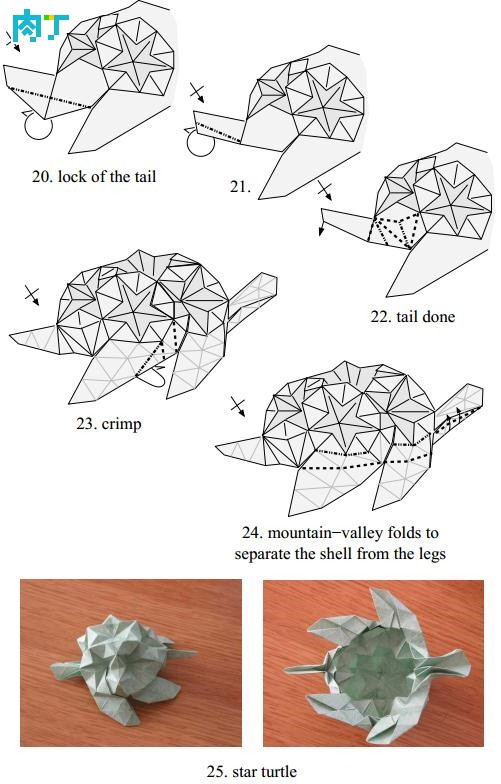 肉丁

20. lock of the tail

21.

22. tail done

23. crimp

24. mountain−valley folds to separate the shell from the legs

25. star turtle