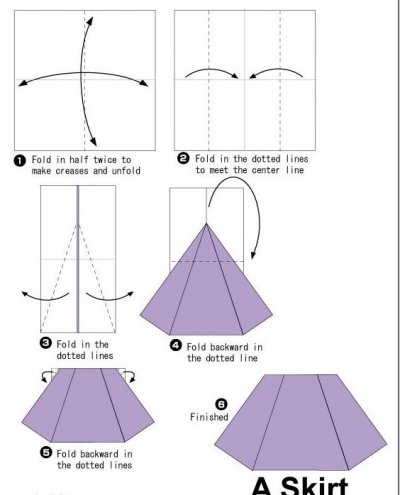 ❶ Fold in half twice to make creases and unfold

❷ Fold in the dotted lines to meet the center line

❸ Fold in the dotted lines

❹ Fold backward in the dotted line

❺ Fold backward in the dotted lines

❻ Finished

A Skirt