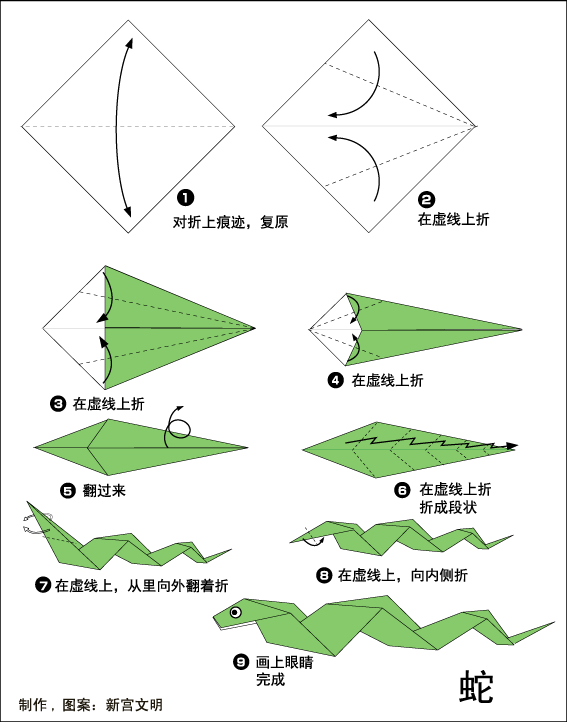 ❶ 对折上痕迹，复原

❷ 在虚线上折

❸ 在虚线上折

❹ 在虚线上折

❺ 翻过来

❻ 在虚线上折
折成段状

❼ 在虚线上，从里向外翻着折

❽ 在虚线上，向内侧折

❾ 画上眼睛
完成

蛇

制作，图案：新宫文明