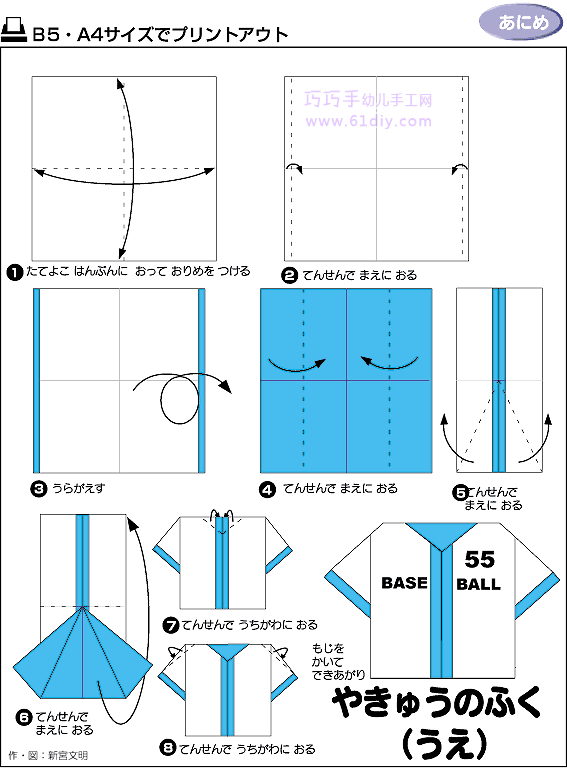 B5・A4サイズでプリントアウト

あにめ

巧巧手幼儿手工网
www.61diy.com

❶ たてよこ はんぶんに おって おりめを つける

❷ てんせんで まえに おる

❸ うらがえす

❹ てんせんで まえに おる

❺ てんせんで まえに おる

❻ てんせんで まえに おる

❼ てんせんで うちがわに おる

❽ てんせんで うちがわに おる

55
BASE BALL

もじを かいて できあがり

やきゅうのふく
(うえ)

作・図：新宮文明