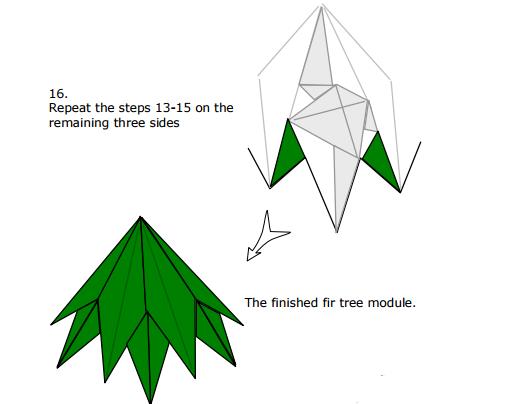 16.
Repeat the steps 13-15 on the remaining three sides

The finished fir tree module.