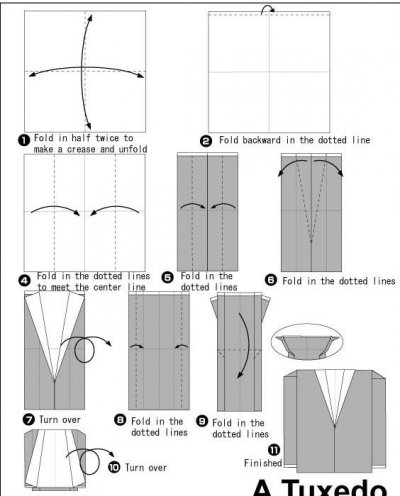 ❶ Fold in half twice to make a crease and unfold

❷ Fold backward in the dotted line

❹ Fold in the dotted lines to meet the center line

❺ Fold in the dotted lines

❻ Fold in the dotted lines

❼ Turn over

❽ Fold in the dotted lines

❾ Fold in the dotted lines

❿ Turn over

⓫ Finished

A Tuxedo