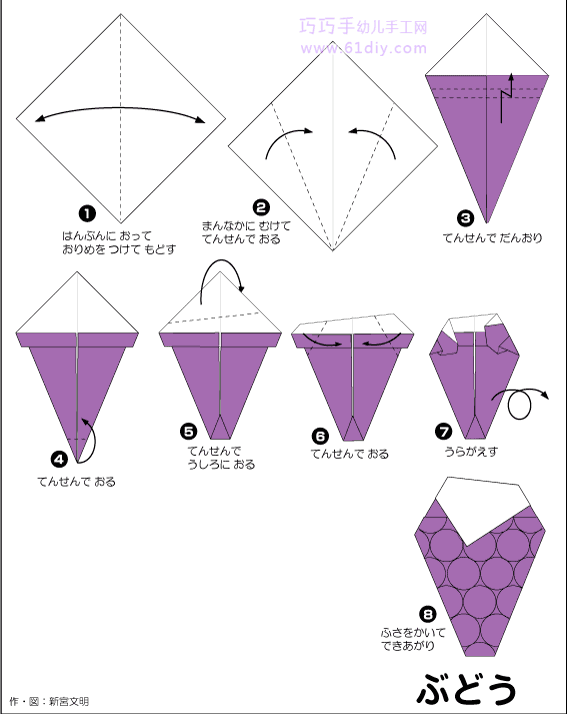 巧巧手幼儿手工网
www.61diy.com

❶
はんぶんに おって
おりめを つけて もどす

❷
まんなかに むけて
てんせんで おる

❸
てんせんで だんおり

❹
てんせんで おる

❺
てんせんで
うしろに おる

❻
てんせんで おる

❼
うらがえす

❽
ふさをかいて
できあがり

ぶどう

作・図：新宮文明